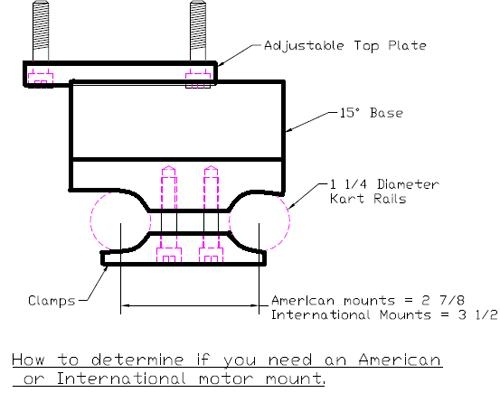 Adjustable Top Plate

15° Base

1 1/4 Diameter
Kart Rails

Clamps

American mounts = 2 7/8
International Mounts = 3 1/2

How to determine if you need an American or International motor mount.